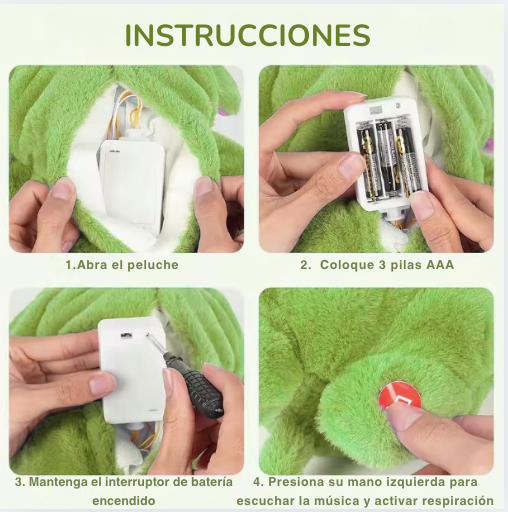 INSTRUCCIONES

1.Abra el peluche

2. Coloque 3 pilas AAA

3. Mantenga el interruptor de batería encendido

4. Presiona su mano izquierda para escuchar la música y activar respiración